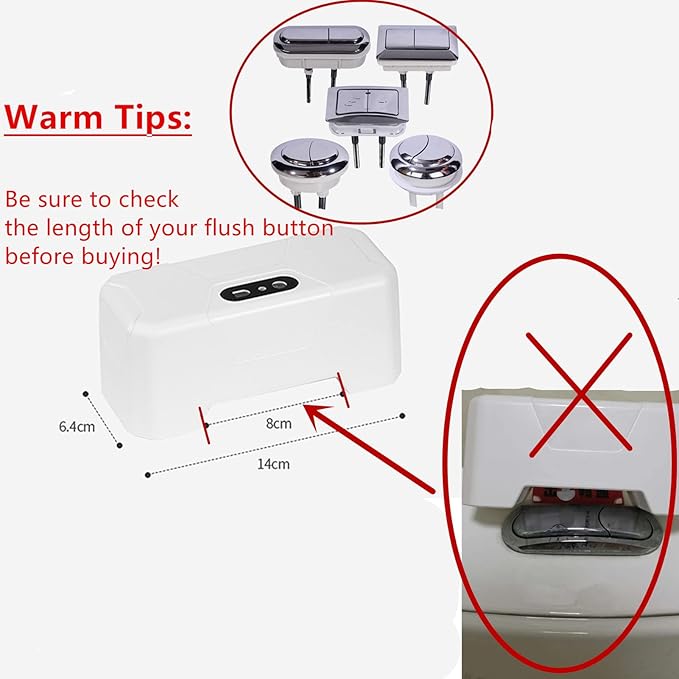 Warm Tips:

Be sure to check the length of your flush button before buying!

6.4cm

8cm

14cm