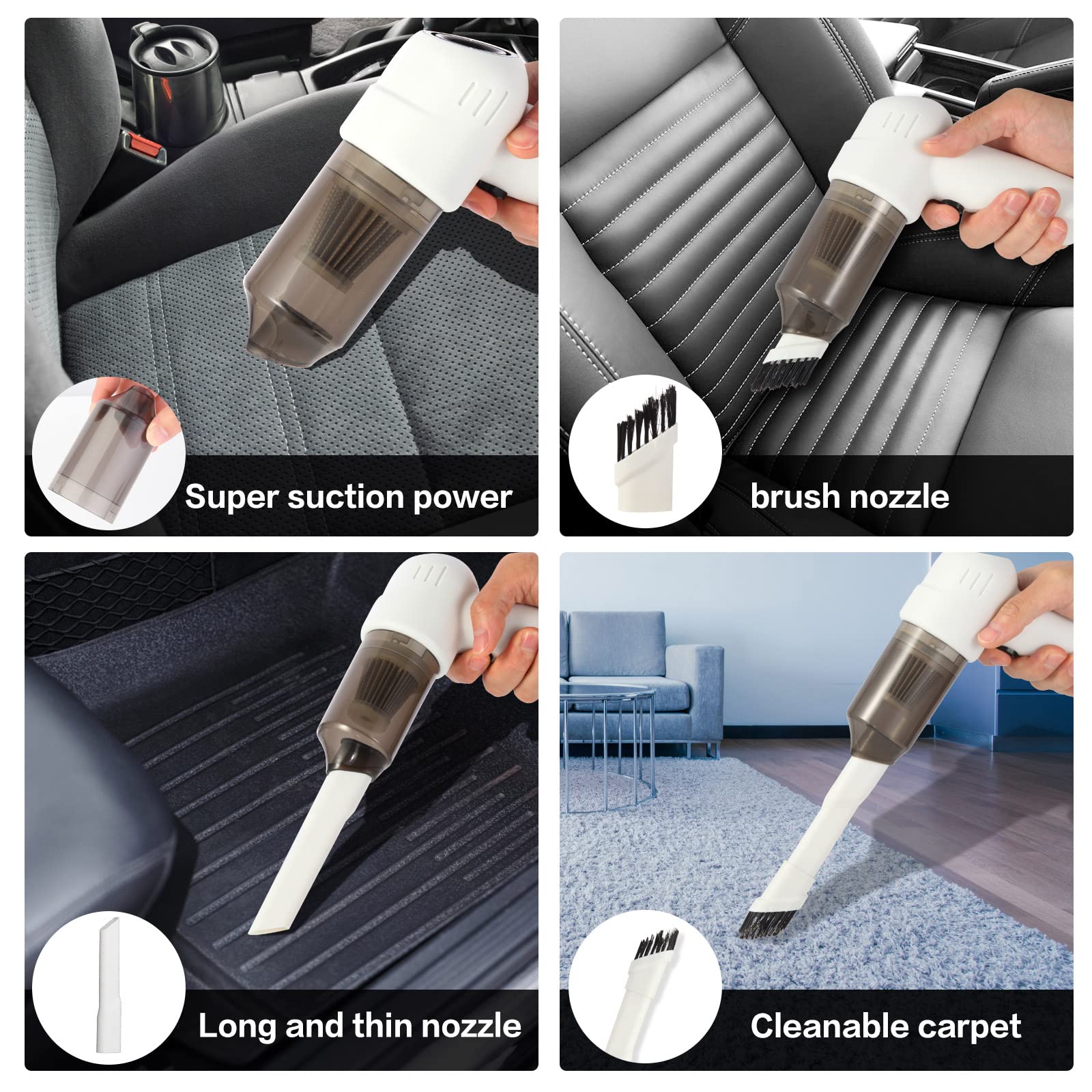 Super suction power

brush nozzle

Long and thin nozzle

Cleanable carpet