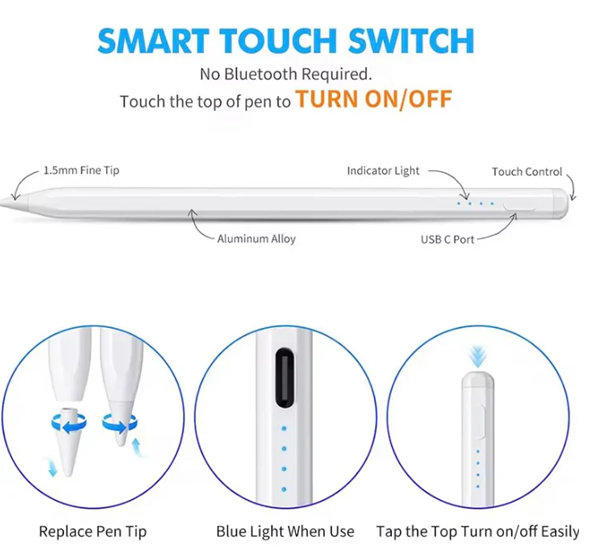 SMART TOUCH SWITCH
No Bluetooth Required.
Touch the top of pen to TURN ON/OFF

1.5mm Fine Tip
Indicator Light
Touch Control
Aluminum Alloy
USB C Port

Replace Pen Tip
Blue Light When Use
Tap the Top Turn on/off Easily